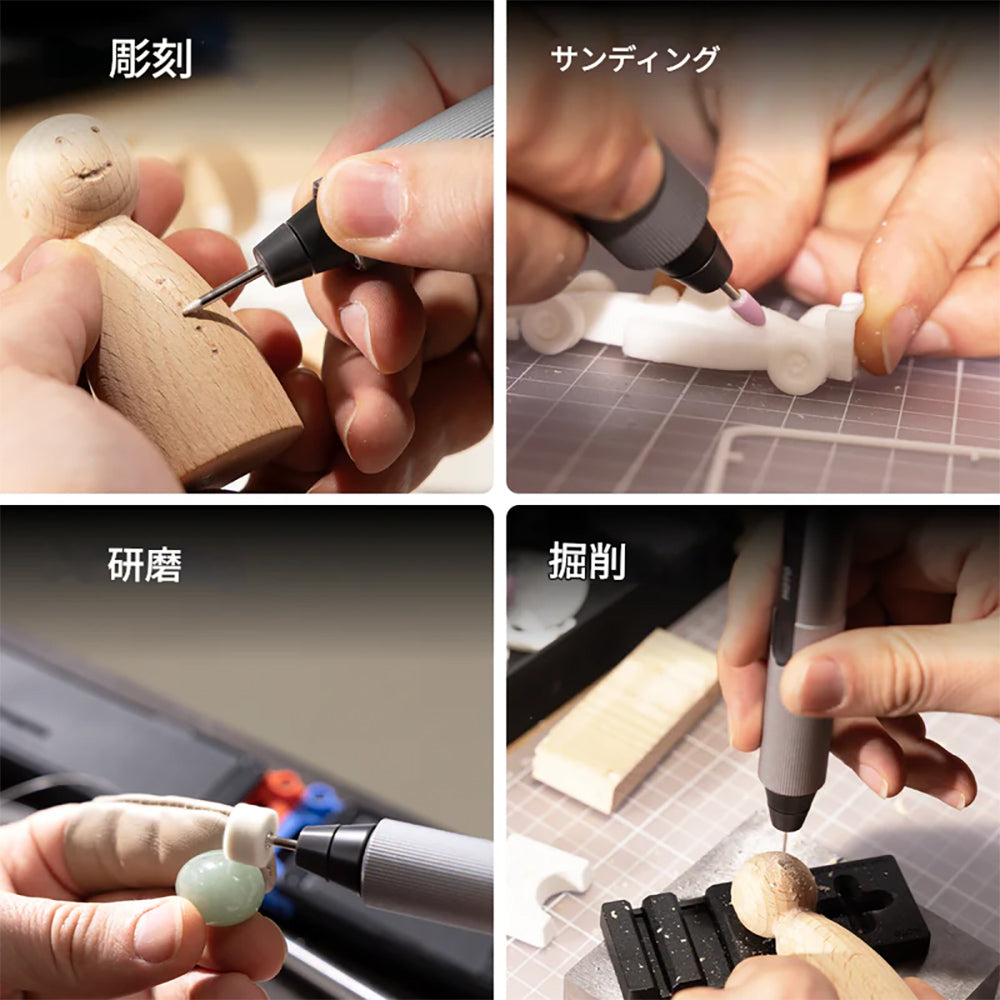 彫刻

サンディング

研磨

掘削