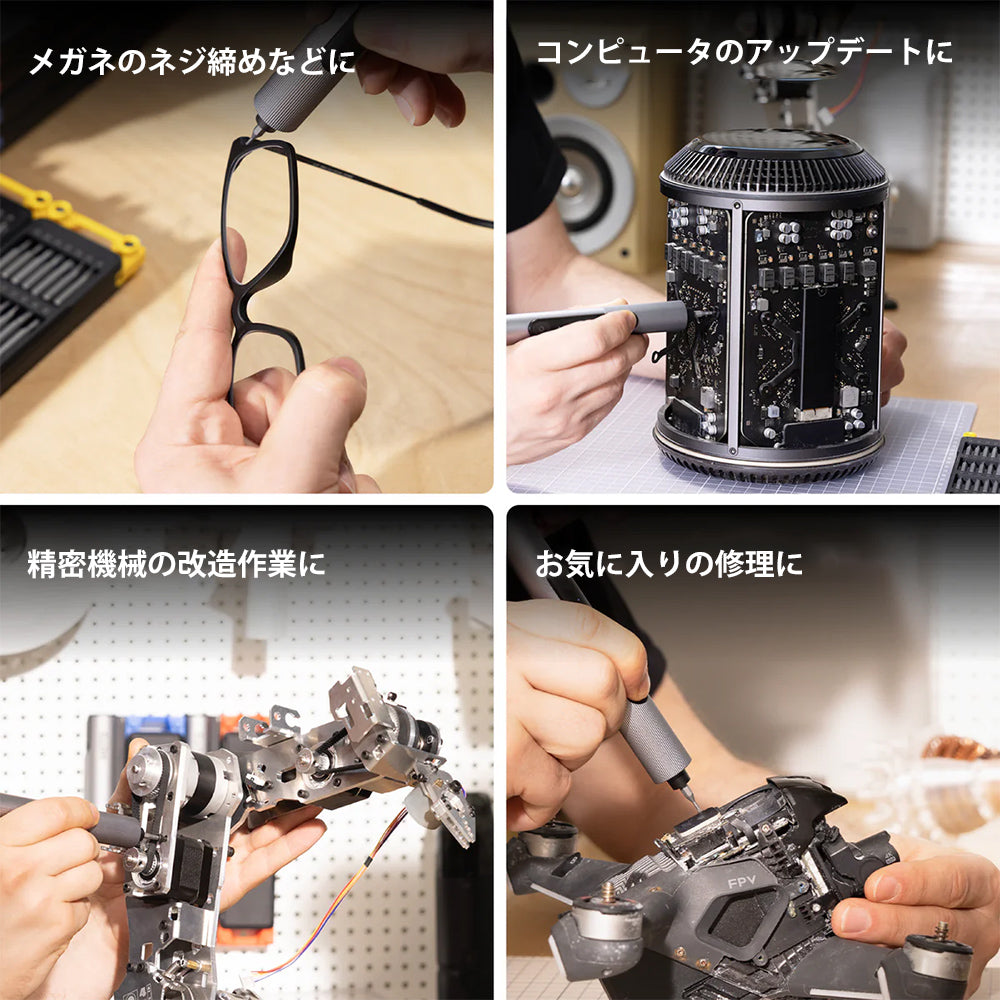 メガネのネジ締めなどに

コンピュータのアップデートに

精密機械の改造作業に

お気に入りの修理に

FPV